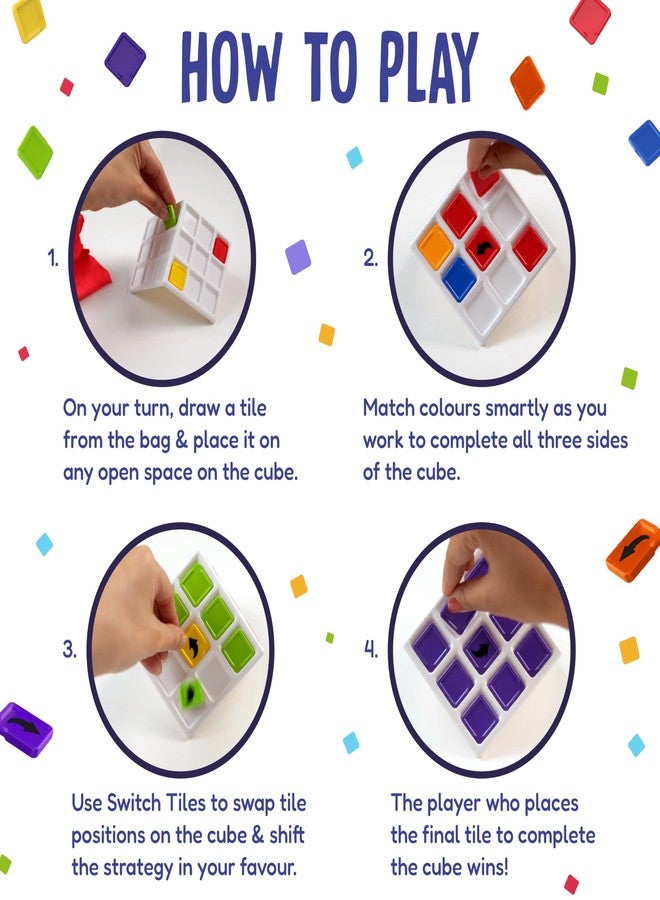 HOW TO PLAY

1.

On your turn, draw a tile from the bag & place it on any open space on the cube.

2.

Match colours smartly as you work to complete all three sides of the cube.

3.

Use Switch Tiles to swap tile positions on the cube & shift the strategy in your favour.

4.

The player who places the final tile to complete the cube wins!